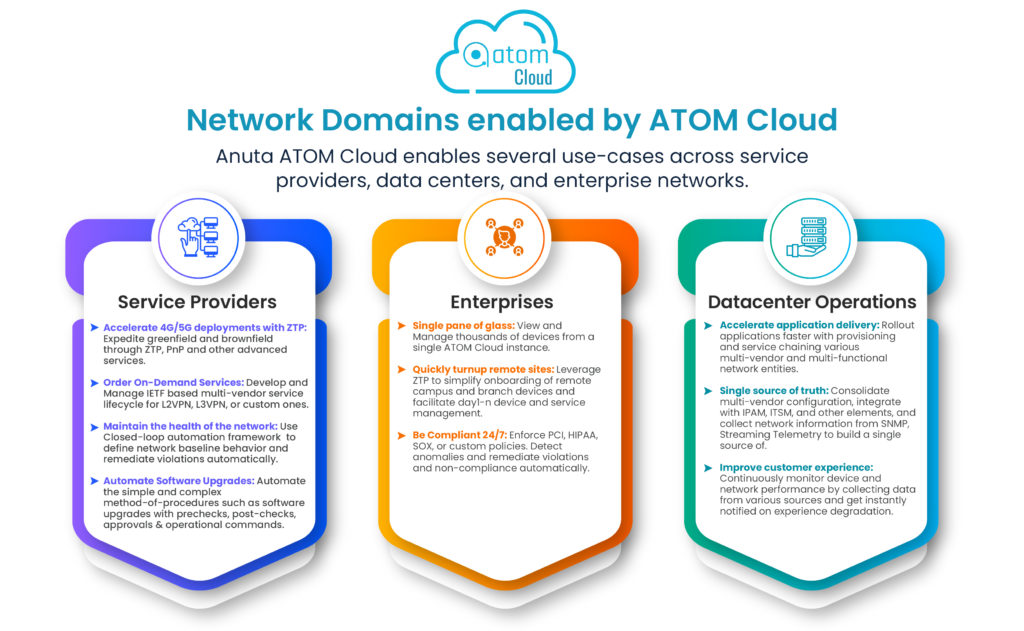 atom
Cloud

Network Domains enabled by ATOM Cloud

Anuta ATOM Cloud enables several use-cases across service providers, data centers, and enterprise networks.

Service Providers

Accelerate 4G/5G deployments with ZTP: Expedite greenfield and brownfield through ZTP, PnP and other advanced services.

Order On-Demand Services: Develop and Manage IETF based multi-vendor service lifecycle for L2VPN, L3VPN, or custom ones.

Maintain the health of the network: Use Closed-loop automation framework to define network baseline behavior and remediate violations automatically.

Automate Software Upgrades: Automate the simple and complex method-of-procedures such as software upgrades with prechecks, post-checks, approvals & operational commands.

Enterprises

Single pane of glass: View and Manage thousands of devices from a single ATOM Cloud instance.

Quickly turnup remote sites: Leverage ZTP to simplify onboarding of remote campus and branch devices and facilitate day1-n device and service management.

Be Compliant 24/7: Enforce PCI, HIPAA, SOX, or custom policies. Detect anomalies and remediate violations and non-compliance automatically.

Datacenter Operations

Accelerate application delivery: Rollout applications faster with provisioning and service chaining various multi-vendor and multi-functional network entities.

Single source of truth: Consolidate multi-vendor configuration, integrate with IPAM, ITSM, and other elements, and collect network information from SNMP, Streaming Telemetry to build a single source of.

Improve customer experience: Continuously monitor device and network performance by collecting data from various sources and get instantly notified on experience degradation.